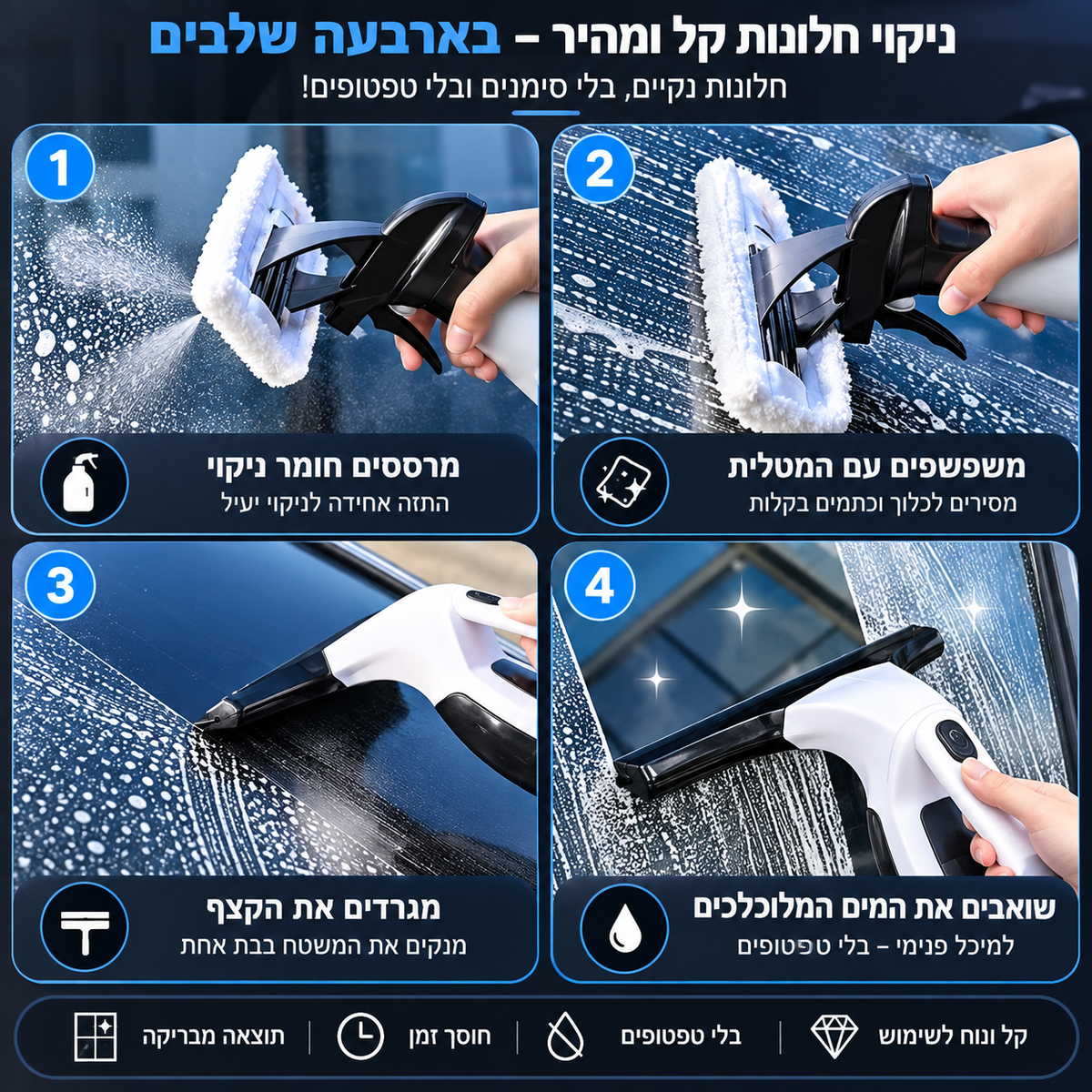 ניקוי חלונות קל ומהיר – בארבעה שלבים
חלונות נקיים, בלי סימנים ובלי טפטופים!

1
מרססים חומר ניקוי
התזה אחידה לניקוי יעיל

2
משפשפים עם המטלית
מסירים לכלוך וכתמים בקלות

3
מגרדים את הקצף
מנקים את המשטח בבת אחת

4
שואבים את המים המלוכלכים
למיכל פנימי – בלי טפטופים

קל ונוח לשימוש | בלי טפטופים | חוסך זמן | תוצאה מבריקה